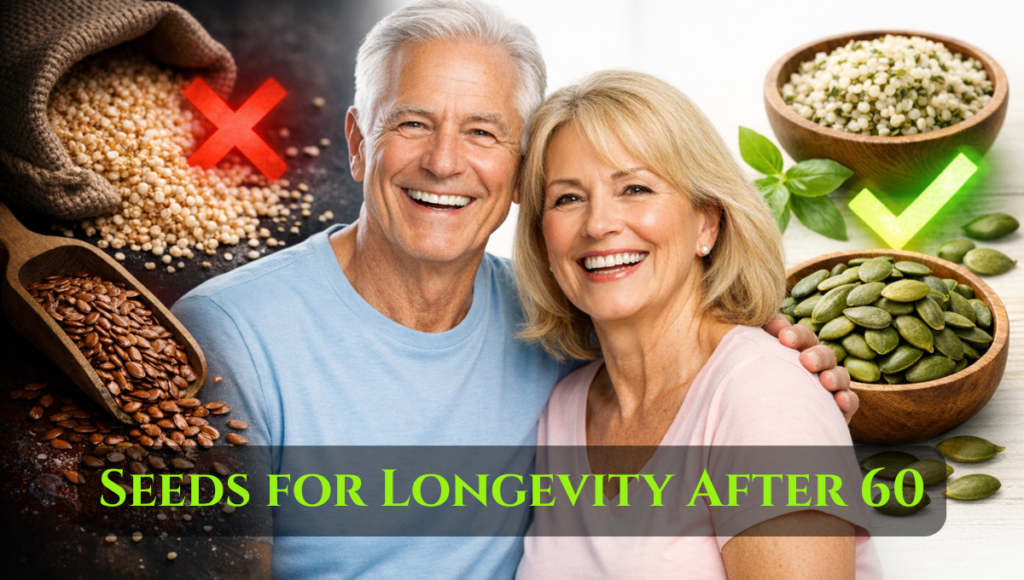 Seeds for Longevity After 60